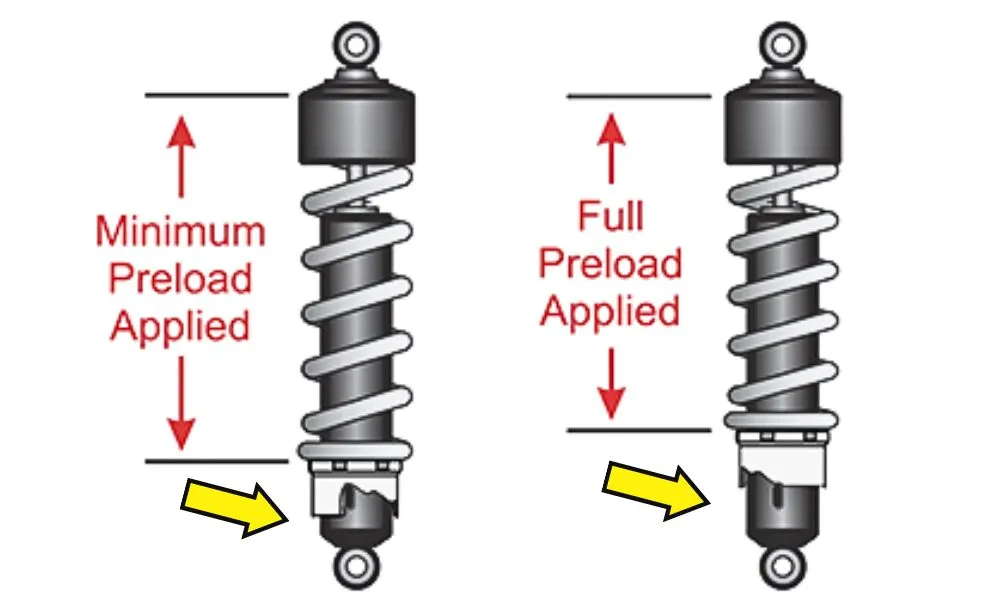 Minimum Preload Applied

Full Preload Applied